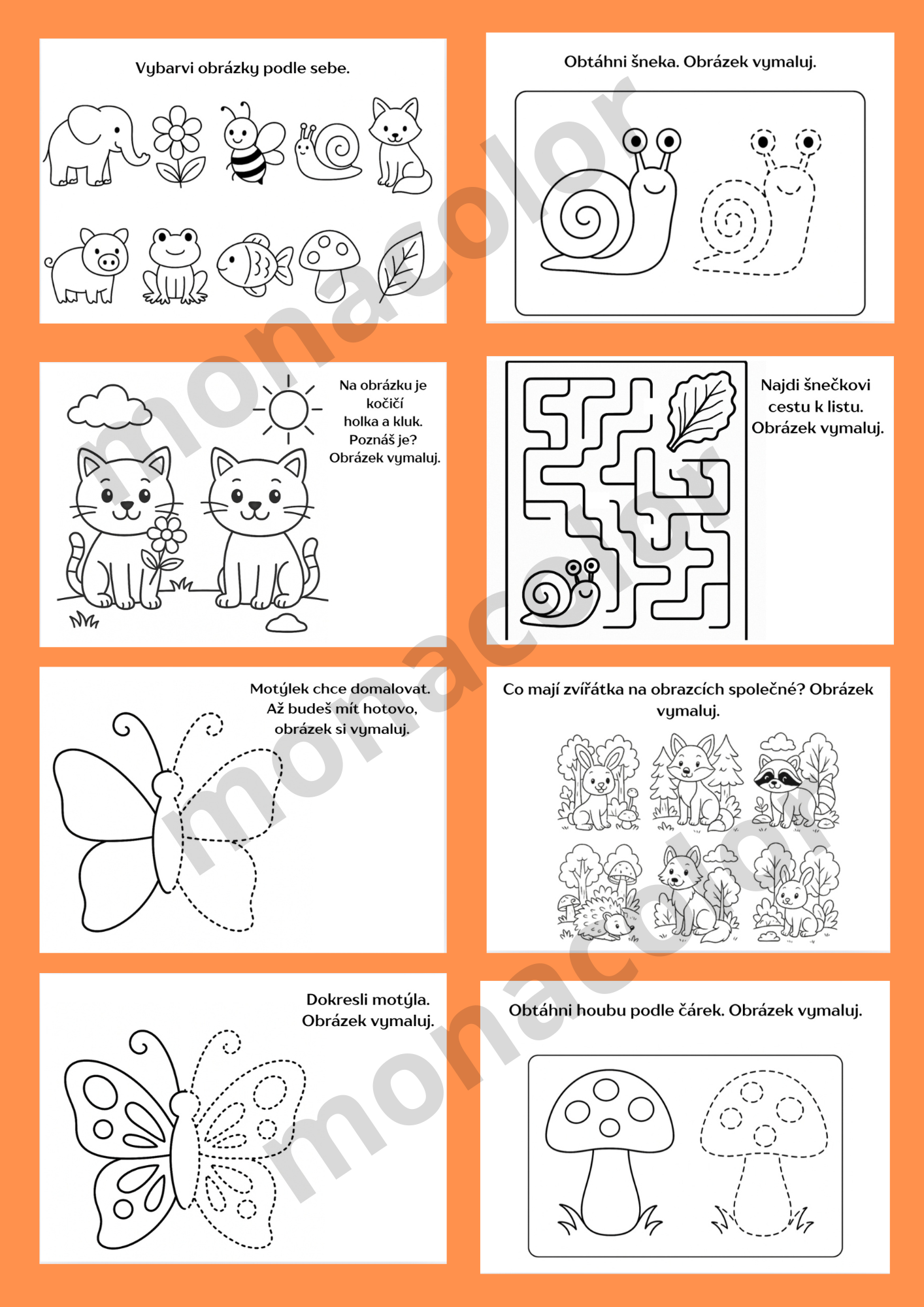 Vybarvi obrázky podle sebe.

Obtáhni šneka. Obrázek vymaluj.

Na obrázku je kočičí holka a kluk. Poznáš je? Obrázek vymaluj.

Najdi šnečkovi cestu k listu. Obrázek vymaluj.

Motýlek chce domalovat. Až budeš mít hotovo, obrázek si vymaluj.

Co mají zvířátka na obrazcích společné? Obrázek vymaluj.

Dokresli motýla. Obrázek vymaluj.

Obtáhni houbu podle čárek. Obrázek vymaluj.

monacolor
monacolor
monacolor
monacolor